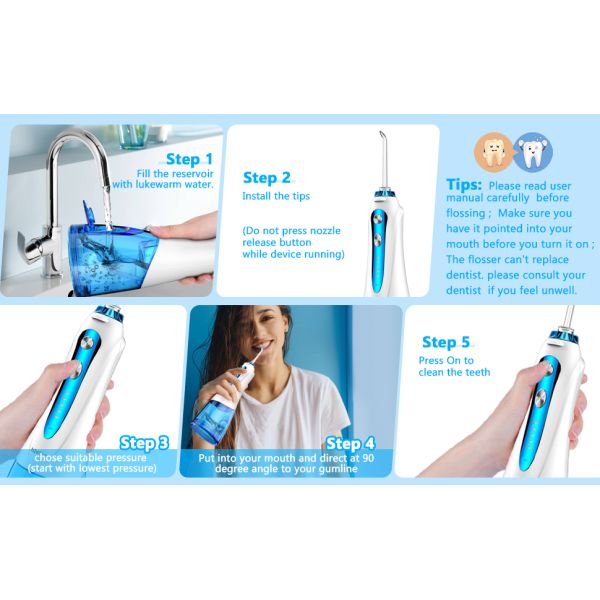 Step 1
Fill the reservoir with lukewarm water.

Step 2
Install the tips

(Do not press nozzle release button while device running)

Tips: Please read user manual carefully before flossing ; Make sure you have it pointed into your mouth before you turn it on ; The flosser can't replace dentist. please consult your dentist if you feel unwell.

Step 3
chose suitable pressure (start with lowest pressure)

Step 4
Put into your mouth and direct at 90 degree angle to your gumline

Step 5
Press On to clean the teeth