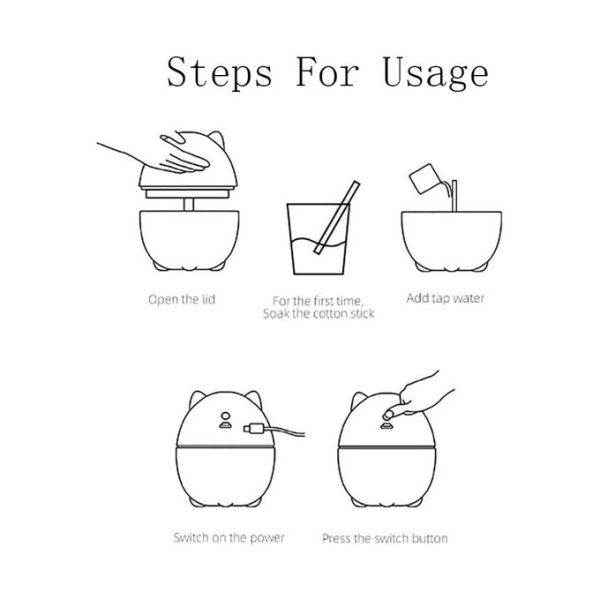 Steps For Usage

Open the lid

For the first time, Soak the cotton stick

Add tap water

Switch on the power

Press the switch button