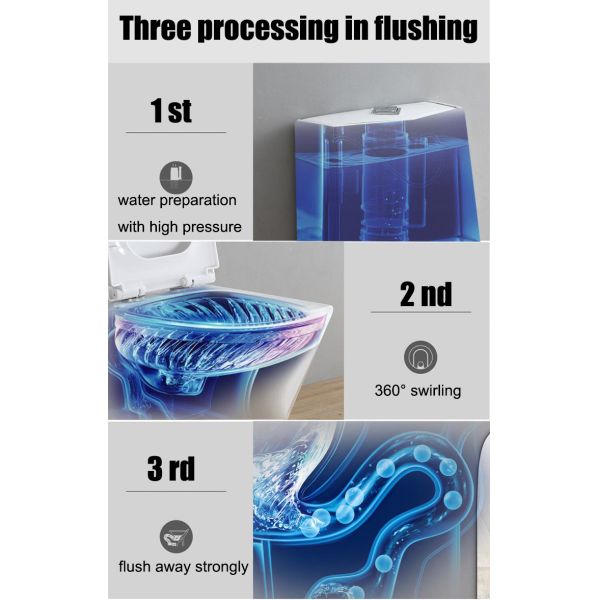 Three processing in flushing

1 st

water preparation with high pressure

2 nd

360° swirling

3 rd

flush away strongly