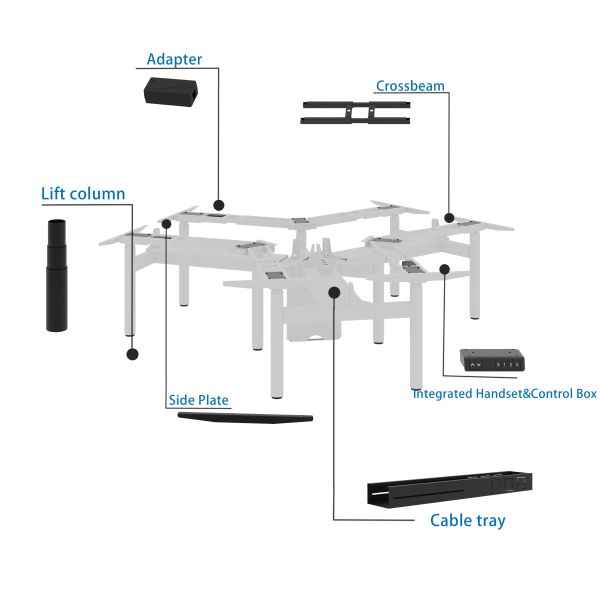 Adapter

Crossbeam

Lift column

Integrated Handset&Control Box

Side Plate

Cable tray