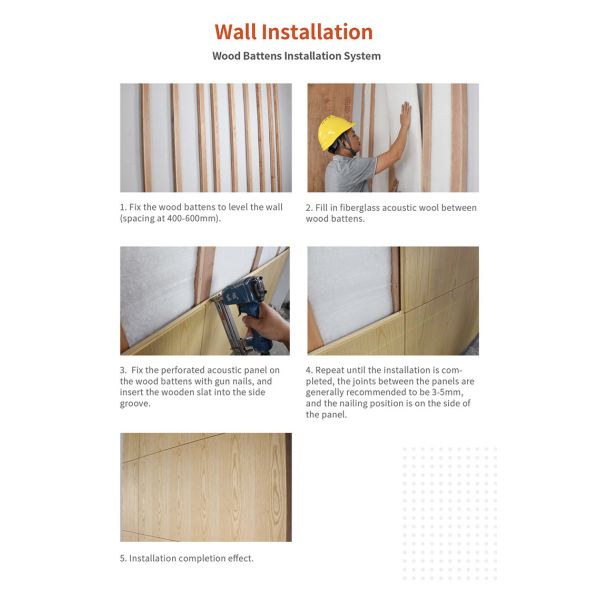 Wall Installation

Wood Battens Installation System

1. Fix the wood battens to level the wall (spacing at 400-600mm).

2. Fill in fiberglass acoustic wool between wood battens.

3. Fix the perforated acoustic panel on the wood battens with gun nails, and insert the wooden slat into the side groove.

4. Repeat until the installation is completed, the joints between the panels are generally recommended to be 3-5mm, and the nailing position is on the side of the panel.

5. Installation completion effect.