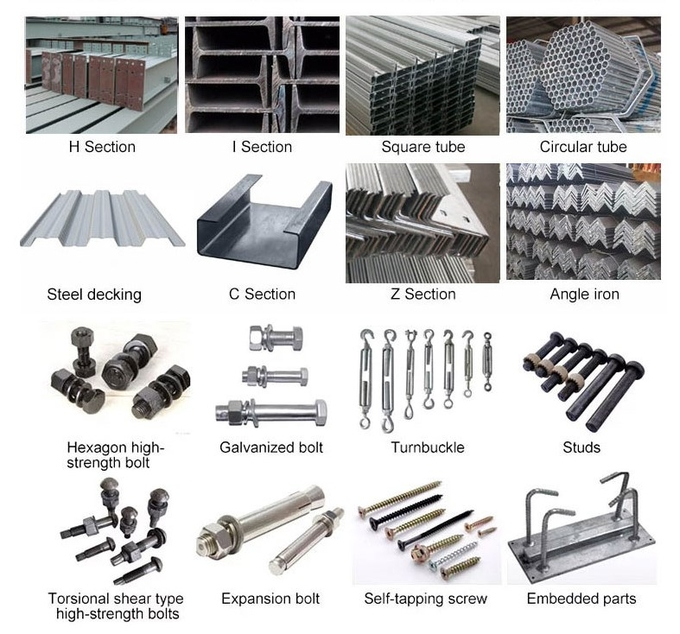 H Section

I Section

Square tube

Circular tube

Steel decking

C Section

Z Section

Angle iron

Hexagon high-strength bolt

Galvanized bolt

Turnbuckle

Studs

Torsional shear type high-strength bolts

Expansion bolt

Self-tapping screw

Embedded parts