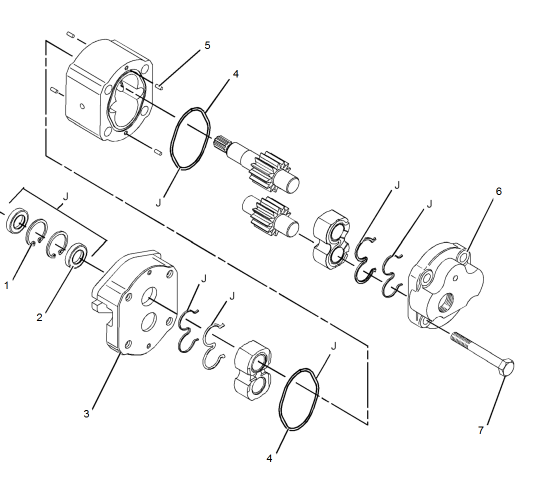 5
4
J
J
J
J
6
1
2
J
J
J
3
4
7