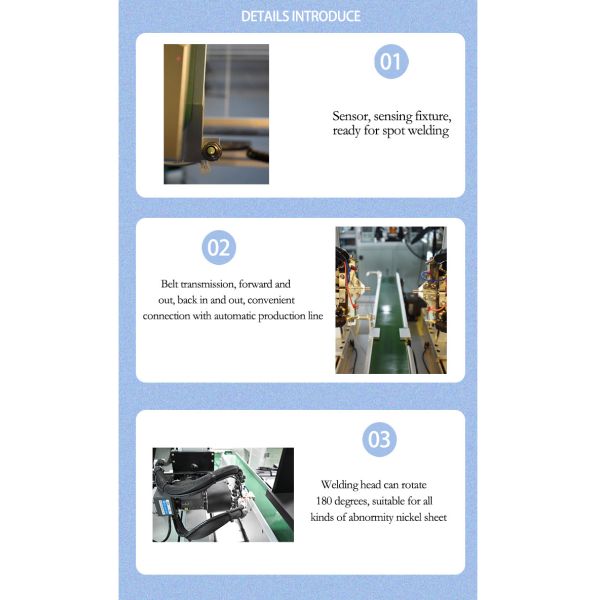 DETAILS INTRODUCE

01

Sensor, sensing fixture, ready for spot welding

02

Belt transmission, forward and out, back in and out, convenient connection with automatic production line

03

Welding head can rotate 180 degrees, suitable for all kinds of abnormity nickel sheet