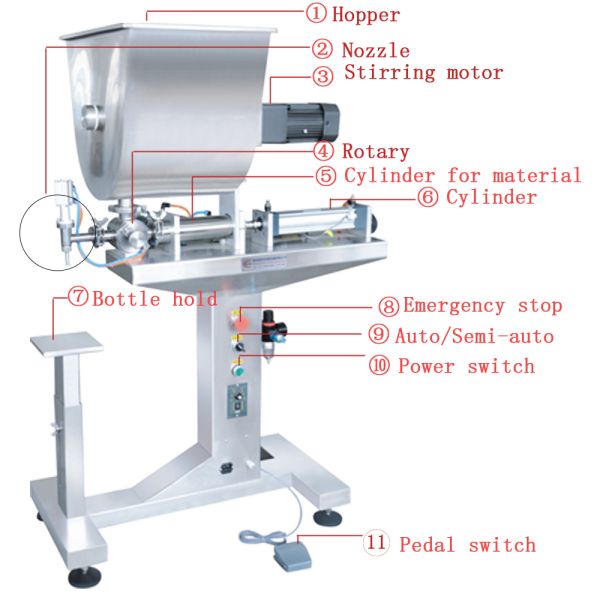 ① Hopper
② Nozzle
③ Stirring motor
④ Rotary
⑤ Cylinder for material
⑥ Cylinder
⑦ Bottle hold
⑧ Emergency stop
⑨ Auto/Semi-auto
⑩ Power switch
11 Pedal switch