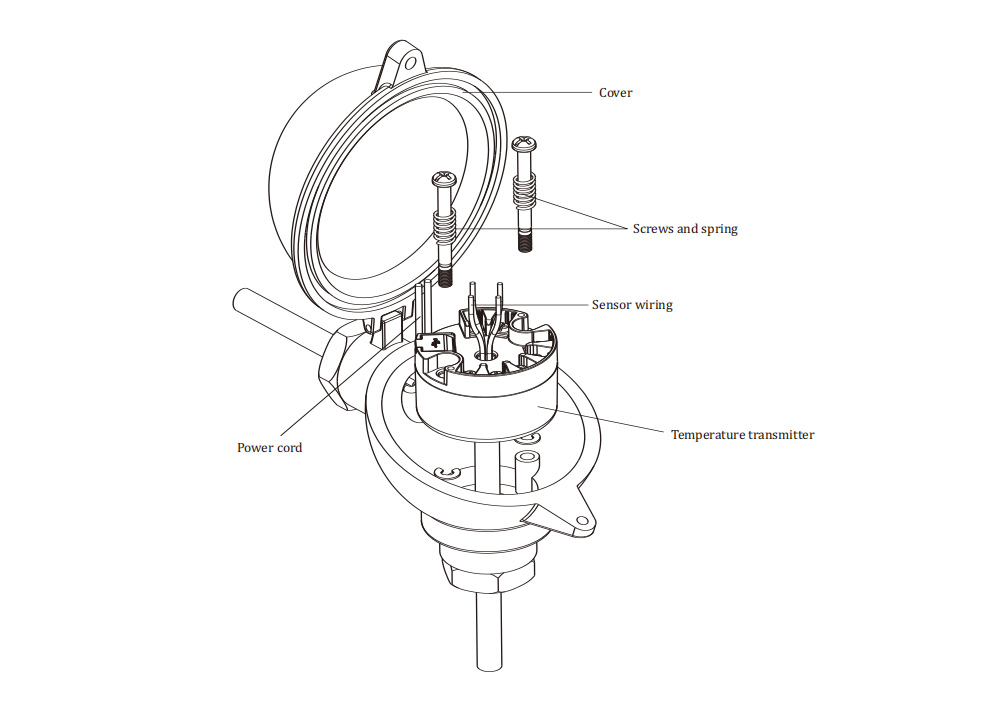 Cover

Screws and spring

Sensor wiring

Power cord

Temperature transmitter