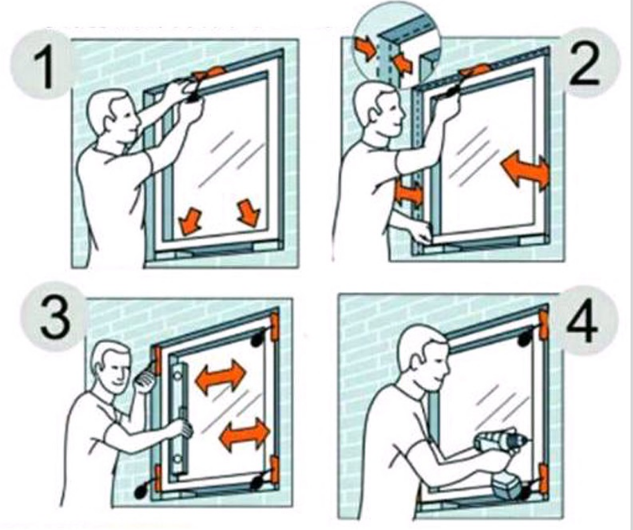 1

2

3

4