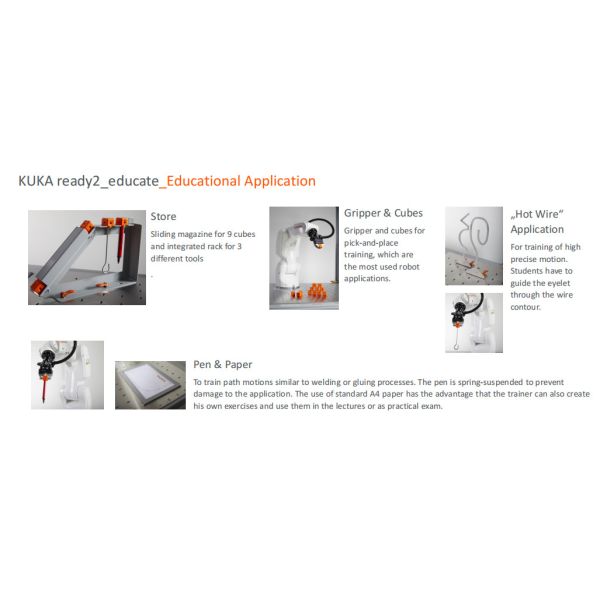 KUKA ready2_educate_Educational Application

Store

Sliding magazine for 9 cubes and integrated rack for 3 different tools

.

Gripper & Cubes

Gripper and cubes for pick-and-place training, which are the most used robot applications.

„Hot Wire" Application

For training of high precise motion. Students have to guide the eyelet through the wire contour.

Pen & Paper

To train path motions similar to welding or gluing processes. The pen is spring-suspended to prevent damage to the application. The use of standard A4 paper has the advantage that the trainer can also create his own exercises and use them in the lectures or as practical exam.