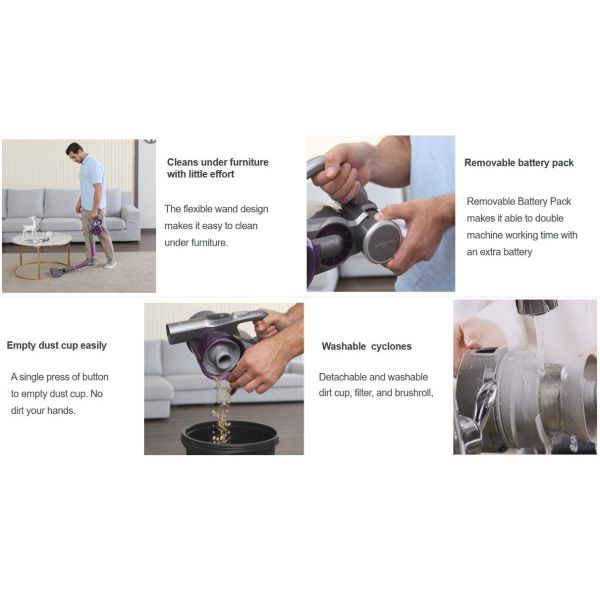 Cleans under furniture with little effort

The flexible wand design makes it easy to clean under furniture.

Removable battery pack

Removable Battery Pack makes it able to double machine working time with an extra battery

Empty dust cup easily

A single press of button to empty dust cup. No dirt your hands.

Washable cyclones

Detachable and washable dirt cup, filter, and brushroll,