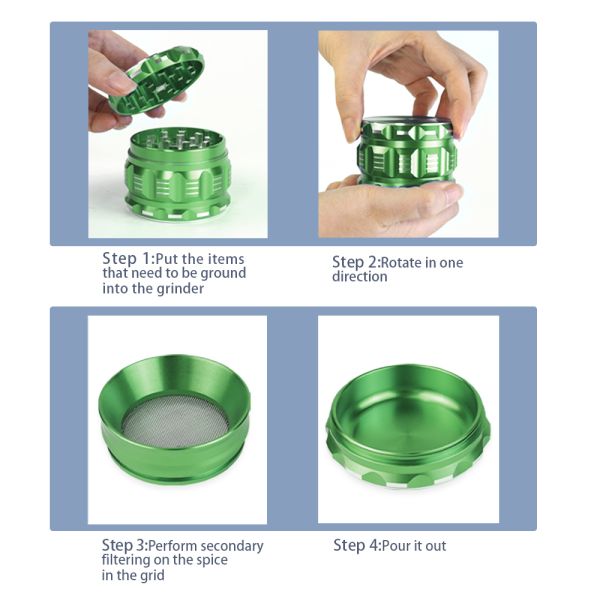 Step 1:Put the items that need to be ground into the grinder

Step 2:Rotate in one direction

Step 3:Perform secondary filtering on the spice in the grid

Step 4:Pour it out