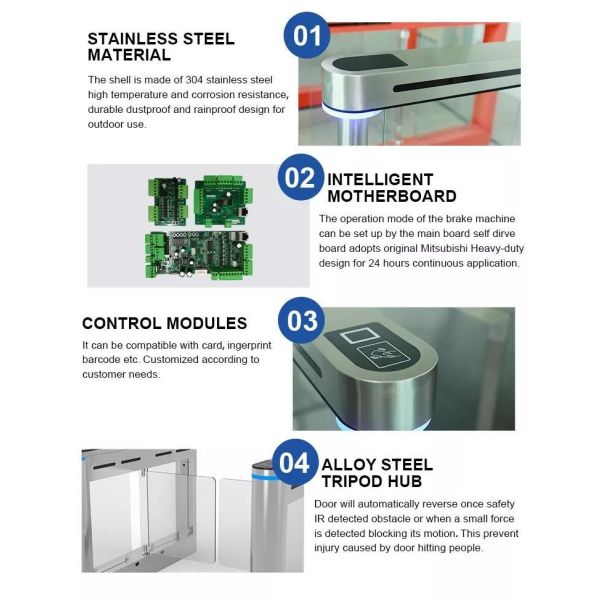 01

STAINLESS STEEL MATERIAL

The shell is made of 304 stainless steel high temperature and corrosion resistance, durable dustproof and rainproof design for outdoor use.

02

INTELLIGENT MOTHERBOARD

The operation mode of the brake machine can be set up by the main board self dirve board adopts original Mitsubishi Heavy-duty design for 24 hours continuous application.

03

CONTROL MODULES

It can be compatible with card, ingerprint barcode etc. Customized according to customer needs.

04

ALLOY STEEL TRIPOD HUB

Door will automatically reverse once safety IR detected obstacle or when a small force is detected blocking its motion. This prevent injury caused by door hitting people.