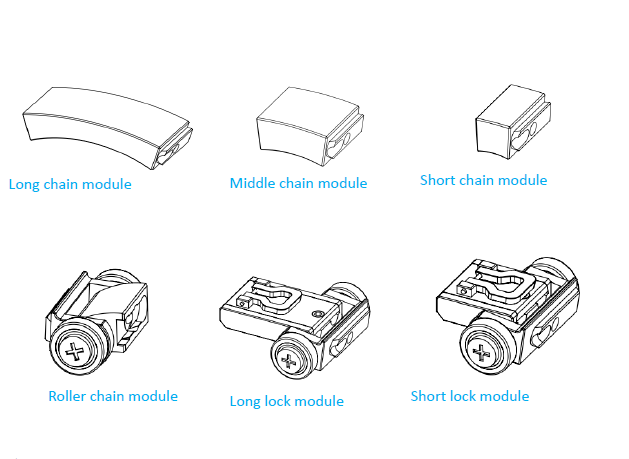 Long chain module

Middle chain module

Short chain module

Roller chain module

Long lock module

Short lock module