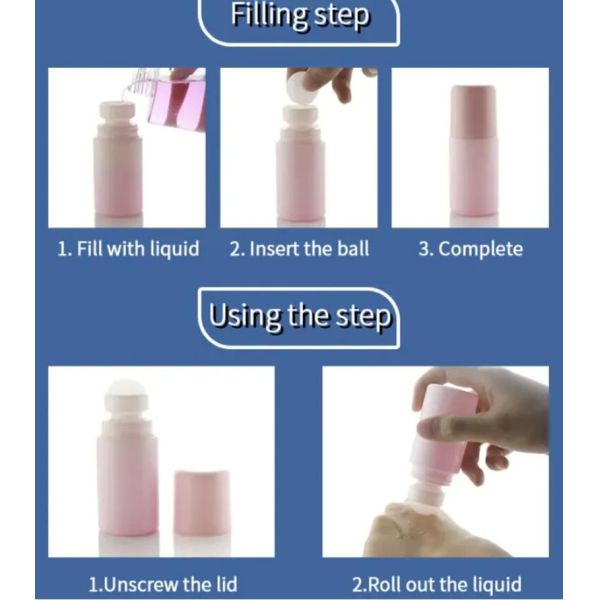 Filling step

1. Fill with liquid

2. Insert the ball

3. Complete

Using the step

1.Unscrew the lid

2.Roll out the liquid