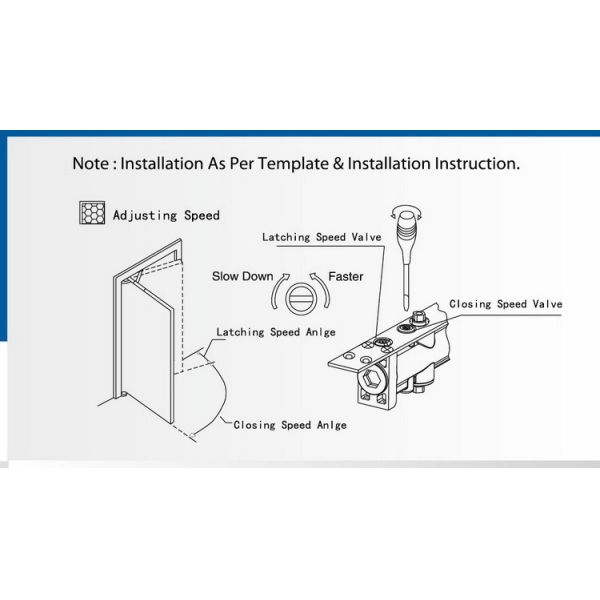 Note : Installation As Per Template & Installation Instruction.

Adjusting Speed

Latching Speed Valve

Slow Down

Faster

Closing Speed Valve

Latching Speed Anlge

Closing Speed Anlge