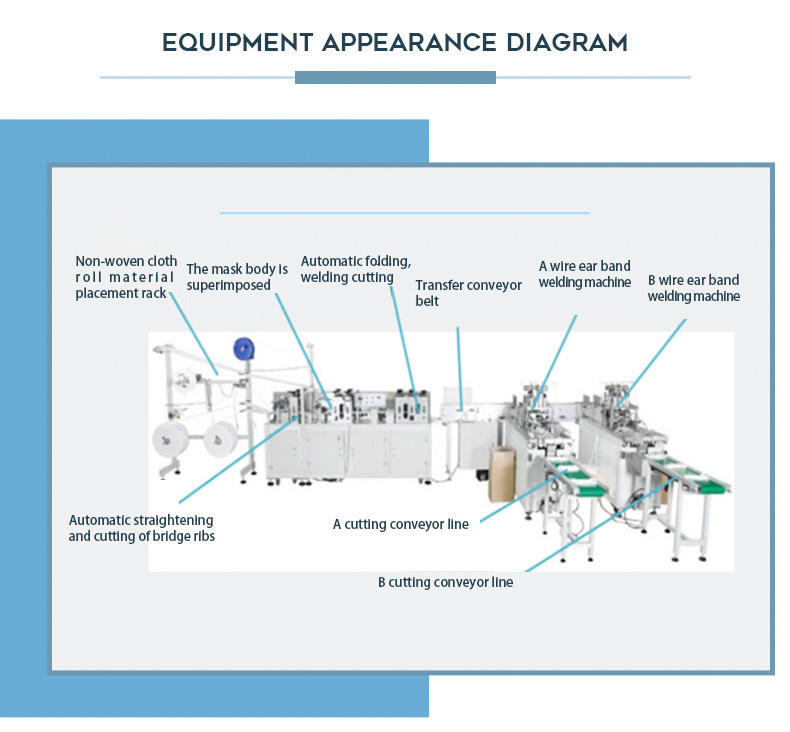 EQUIPMENT APPEARANCE DIAGRAM

Non-woven cloth roll material placement rack

The mask body is superimposed

Automatic folding, welding cutting

Transfer conveyor belt

A wire ear band welding machine

B wire ear band welding machine

Automatic straightening and cutting of bridge ribs

A cutting conveyor line

B cutting conveyor line