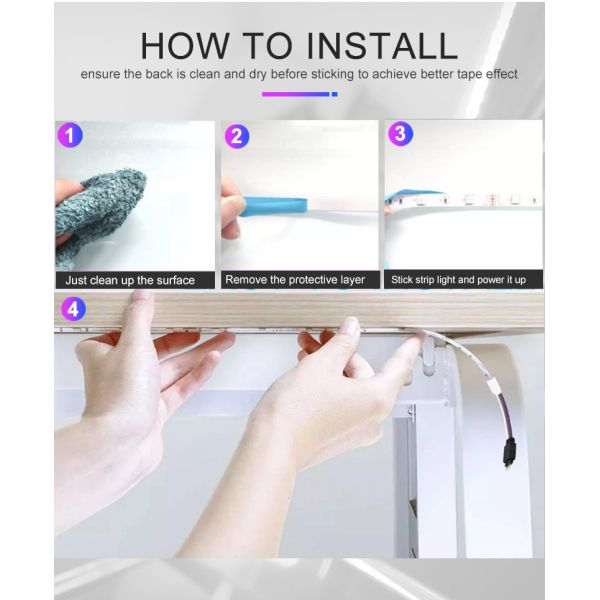 HOW TO INSTALL

ensure the back is clean and dry before sticking to achieve better tape effect

1
Just clean up the surface

2
Remove the protective layer

3
Stick strip light and power it up

4