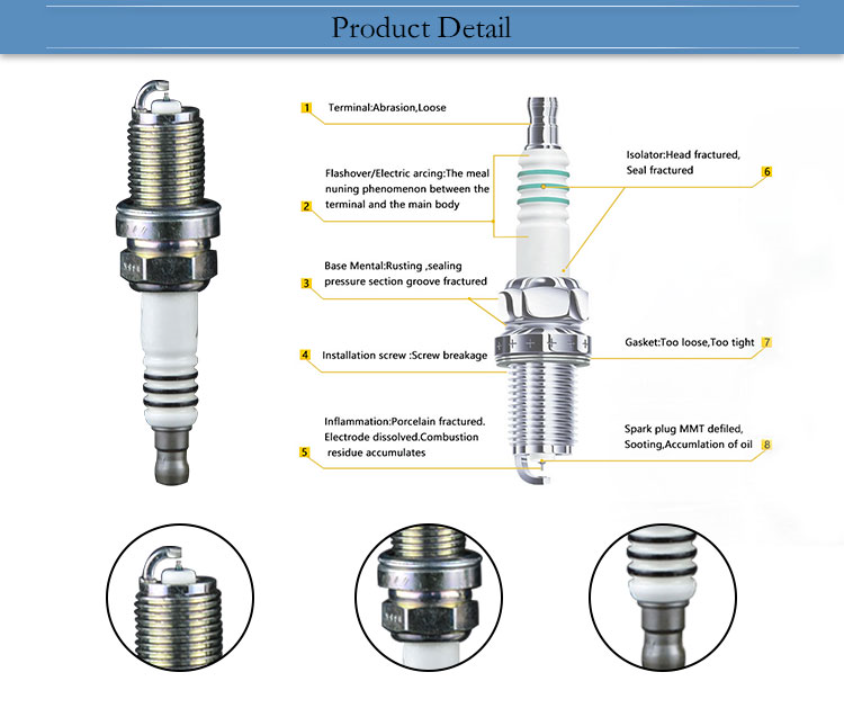 Product Detail

1 Terminal:Abrasion,Loose

2 Flashover/Electric arcing:The meal nuning phenomenon between the terminal and the main body

3 Base Mental:Rusting ,sealing pressure section groove fractured

4 Installation screw :Screw breakage

5 Inflammation:Porcelain fractured. Electrode dissolved.Combustion residue accumulates

Isolator:Head fractured, Seal fractured 6

Gasket:Too loose,Too tight 7

Spark plug MMT defiled, Sooting,Accumlation of oil 8