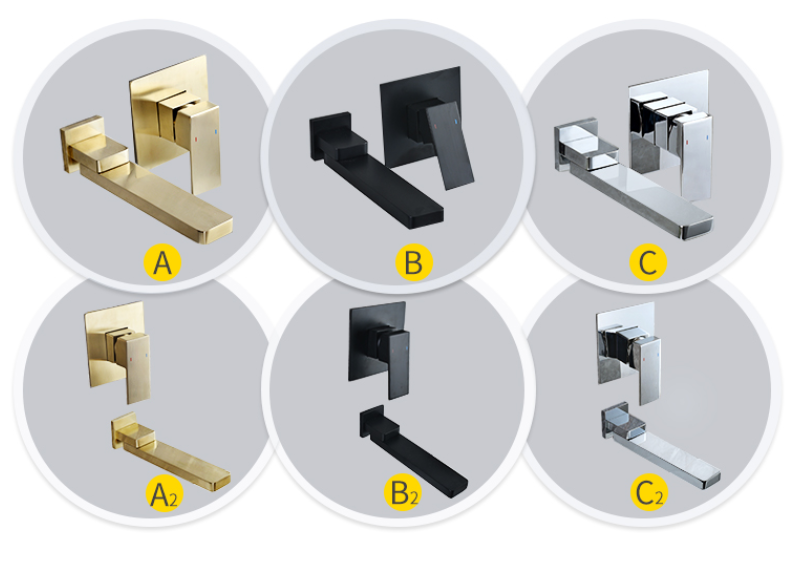 A

B

C

A2

B2

C2