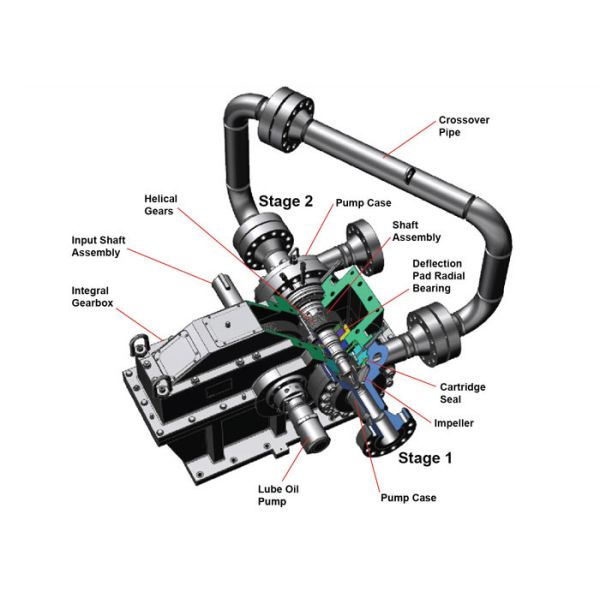 Crossover Pipe

Helical Gears

Stage 2

Pump Case

Shaft Assembly

Input Shaft Assembly

Deflection Pad Radial Bearing

Integral Gearbox

Cartridge Seal

Impeller

Stage 1

Lube Oil Pump

Pump Case