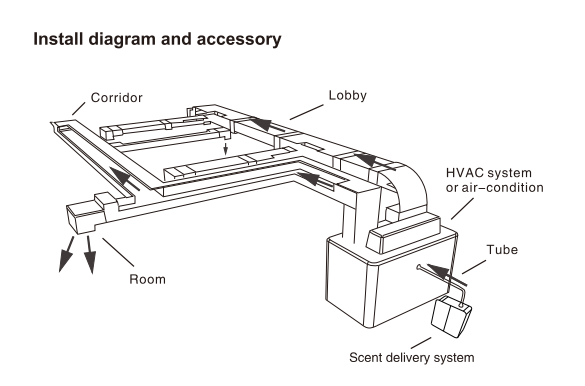 Install diagram and accessory

Corridor

Lobby

HVAC system or air-condition

Tube

Room

Scent delivery system