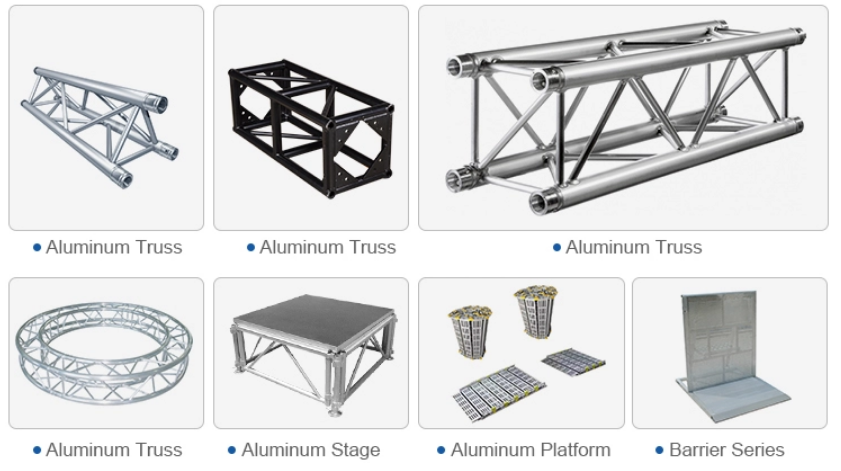 • Aluminum Truss
• Aluminum Truss
• Aluminum Truss

• Aluminum Truss
• Aluminum Stage
• Aluminum Platform
• Barrier Series