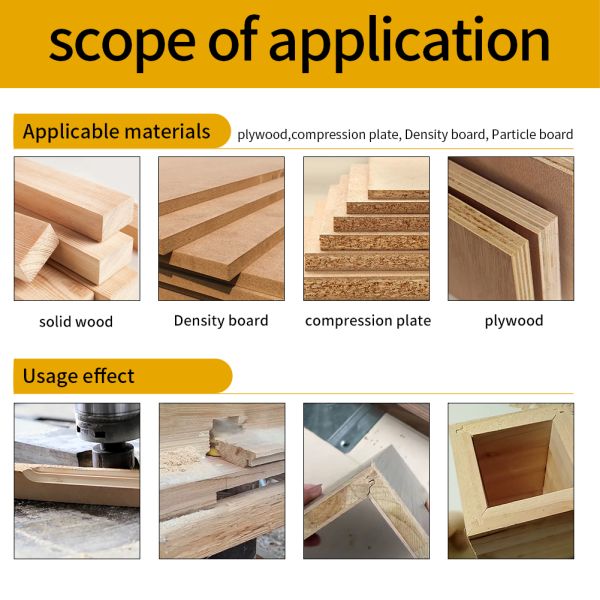 scope of application

Applicable materials plywood,compression plate, Density board, Particle board

solid wood

Density board

compression plate

plywood

Usage effect