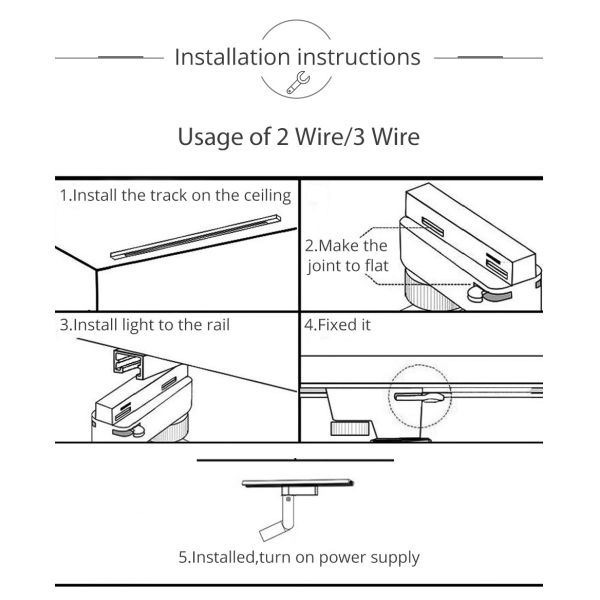 Installation instructions

Usage of 2 Wire/3 Wire

1.Install the track on the ceiling

2.Make the joint to flat

3.Install light to the rail

4.Fixed it

5.Installed,turn on power supply