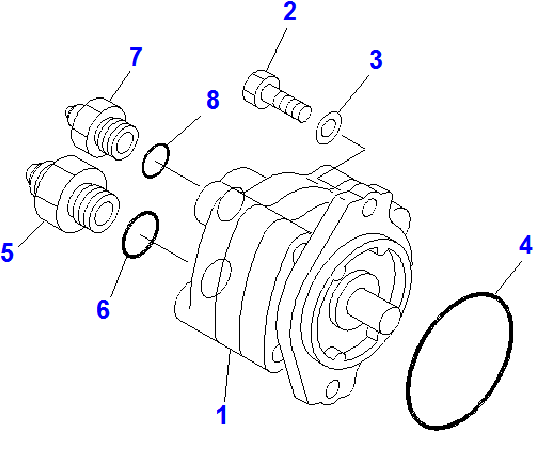 2
7
3
8
5
4
6
1