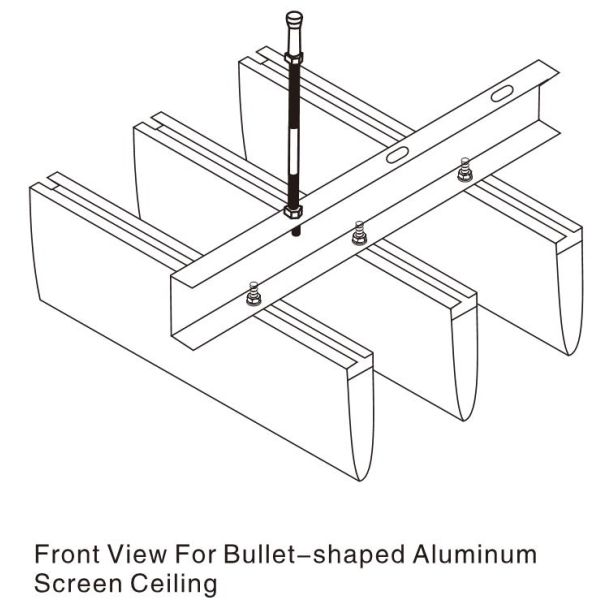 Front View For Bullet–shaped Aluminum Screen Ceiling