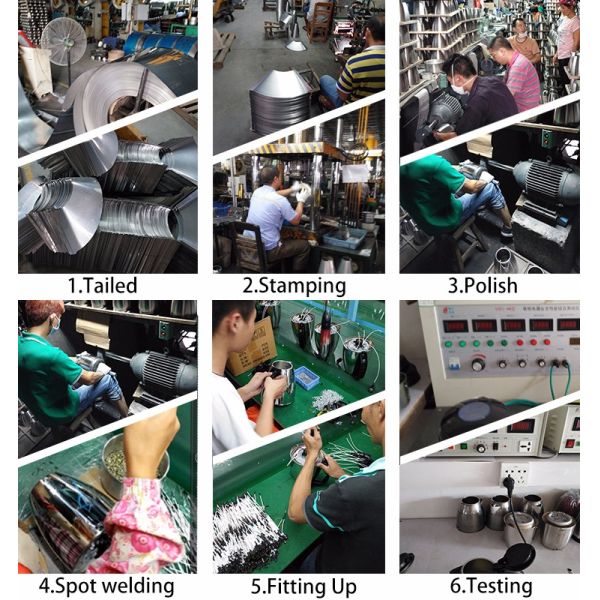 1.Tailed

2.Stamping

3.Polish

4.Spot welding

5.Fitting Up

6.Testing