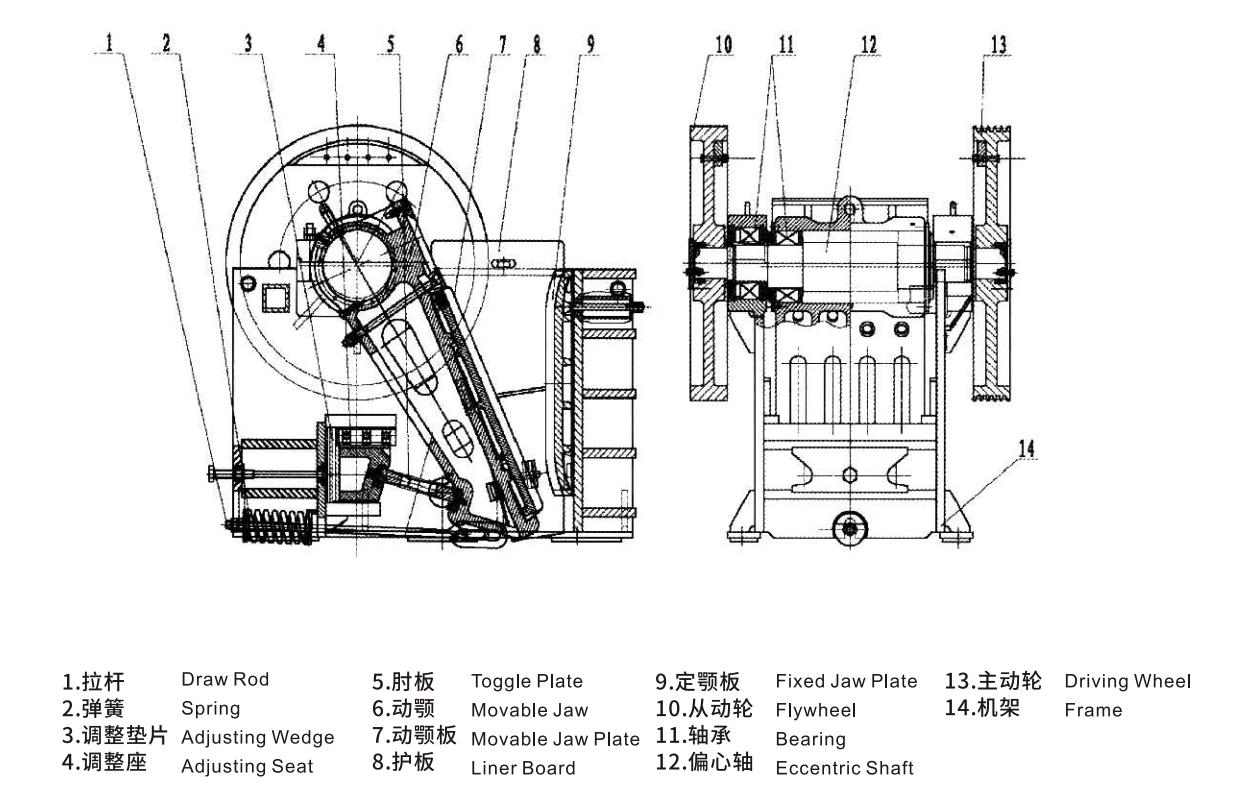 1 2 3 4 5 6 7 8 9

10 11 12 13

14

1.拉杆 Draw Rod
2.弹簧 Spring
3.调整垫片 Adjusting Wedge
4.调整座 Adjusting Seat

5.肘板 Toggle Plate
6.动颚 Movable Jaw
7.动颚板 Movable Jaw Plate
8.护板 Liner Board

9.定颚板 Fixed Jaw Plate
10.从动轮 Flywheel
11.轴承 Bearing
12.偏心轴 Eccentric Shaft

13.主动轮 Driving Wheel
14.机架 Frame