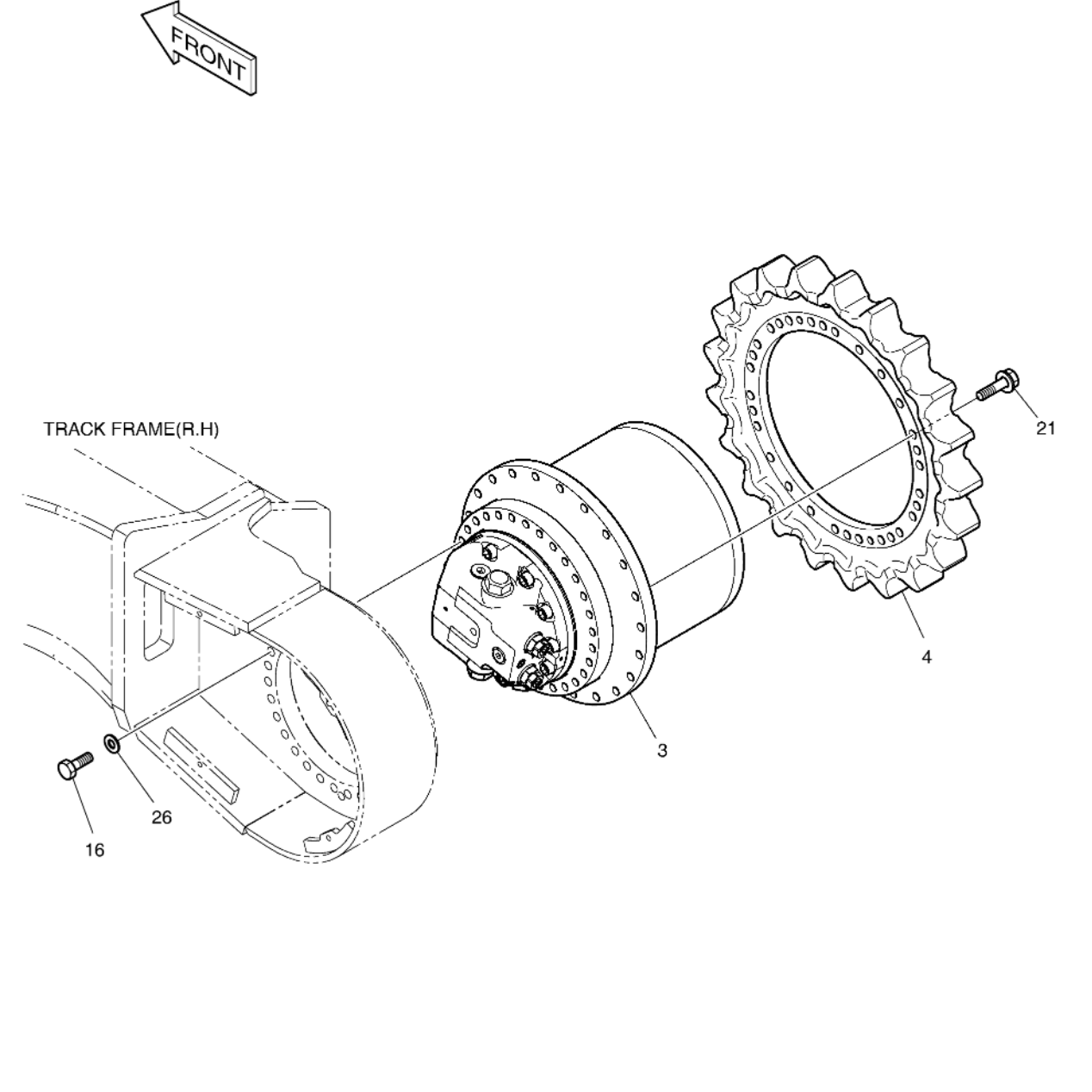 FRONT

TRACK FRAME(R.H)

21

4

3

26

16