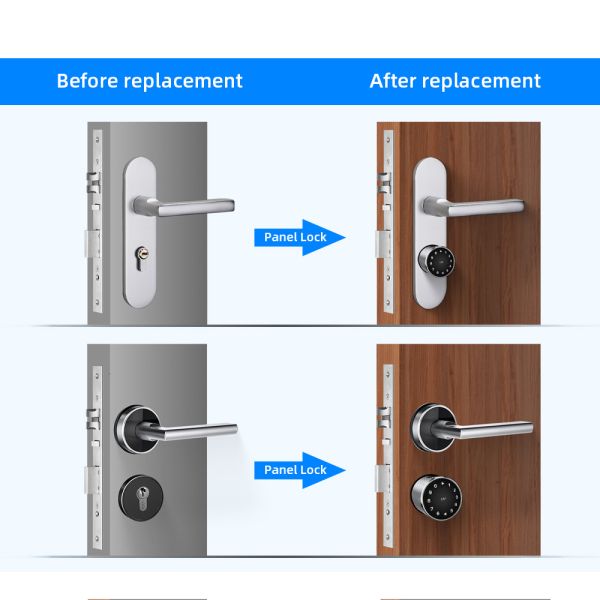 Before replacement

After replacement

Panel Lock

Panel Lock