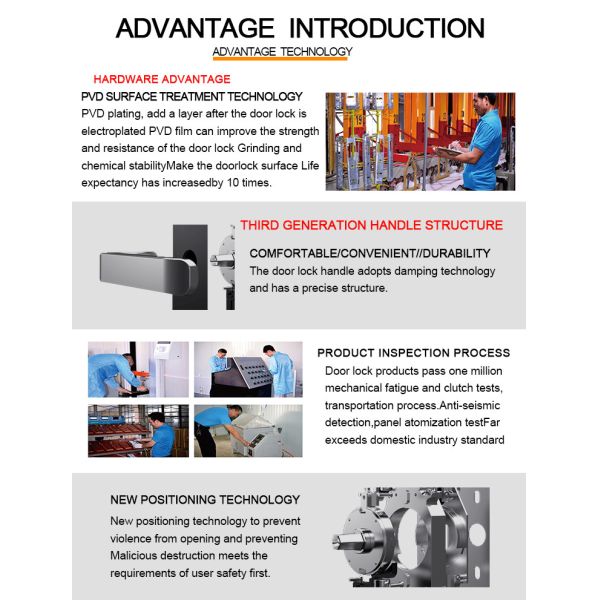 ADVANTAGE INTRODUCTION
ADVANTAGE TECHNOLOGY

HARDWARE ADVANTAGE
PVD SURFACE TREATMENT TECHNOLOGY
PVD plating, add a layer after the door lock is electroplated PVD film can improve the strength and resistance of the door lock Grinding and chemical stabilityMake the doorlock surface Life expectancy has increasedby 10 times.

THIRD GENERATION HANDLE STRUCTURE
COMFORTABLE/CONVENIENT//DURABILITY
The door lock handle adopts damping technology and has a precise structure.

PRODUCT INSPECTION PROCESS
Door lock products pass one million mechanical fatigue and clutch tests, transportation process.Anti-seismic detection,panel atomization testFar exceeds domestic industry standard

NEW POSITIONING TECHNOLOGY
New positioning technology to prevent violence from opening and preventing Malicious destruction meets the requirements of user safety first.