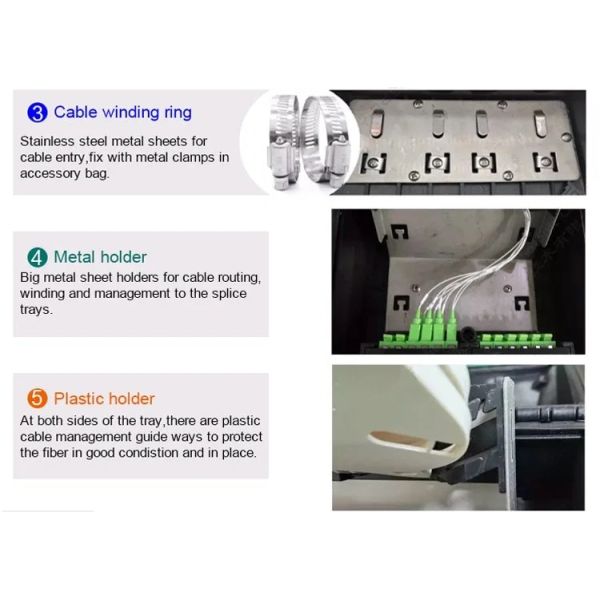 ③ Cable winding ring
Stainless steel metal sheets for cable entry,fix with metal clamps in accessory bag.

④ Metal holder
Big metal sheet holders for cable routing, winding and management to the splice trays.

⑤ Plastic holder
At both sides of the tray,there are plastic cable management guide ways to protect the fiber in good condistion and in place.