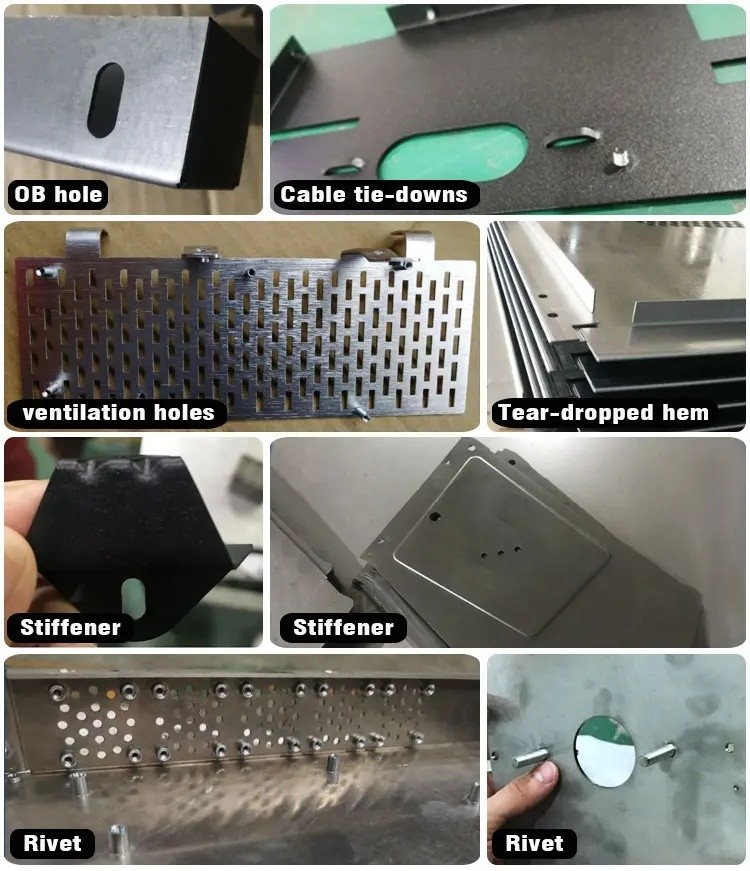 OB hole

Cable tie-downs

ventilation holes

Tear-dropped hem

Stiffener

Stiffener

Rivet

Rivet