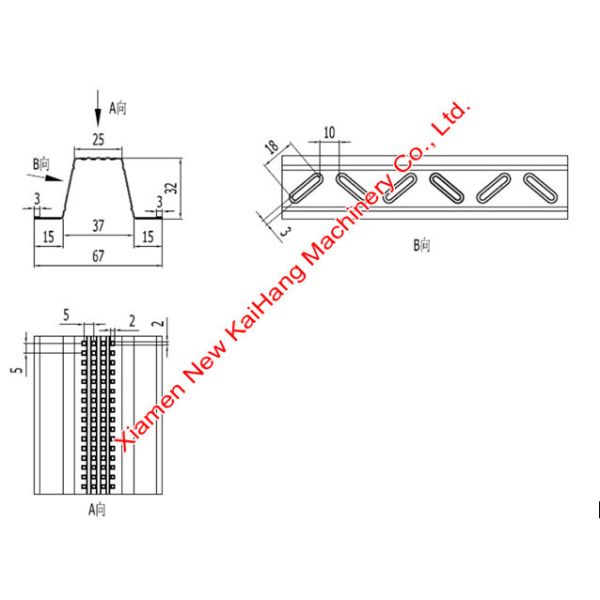 A向

25

B向

3

3

32

15

37

15

67

18

10

3

B向

Xiamen New KaiHang Machinery Co., Ltd.

5

2

2

5

A向