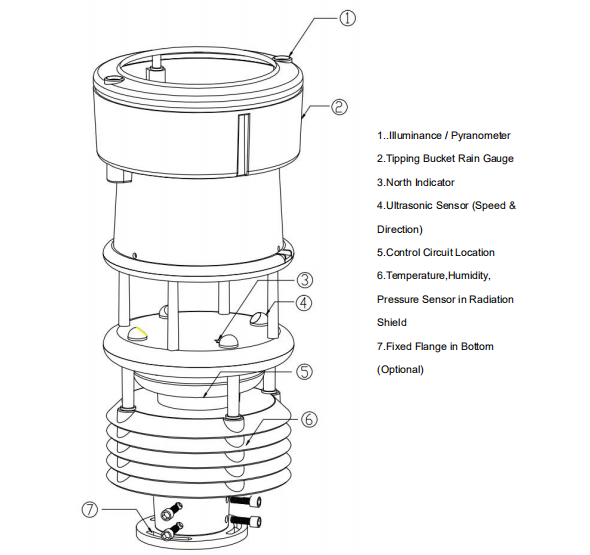 ①

②

③

④

⑤

⑥

⑦

1..Illuminance / Pyranometer

2.Tipping Bucket Rain Gauge

3.North Indicator

4.Ultrasonic Sensor (Speed & Direction)

5.Control Circuit Location

6.Temperature,Humidity, Pressure Sensor in Radiation Shield

7.Fixed Flange in Bottom (Optional)