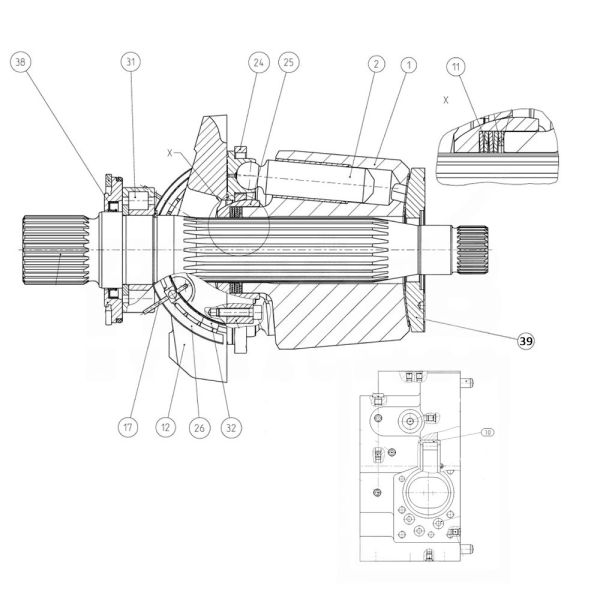 38
31
24
25
2
1
11
X
X
39
17
12
26
32
10