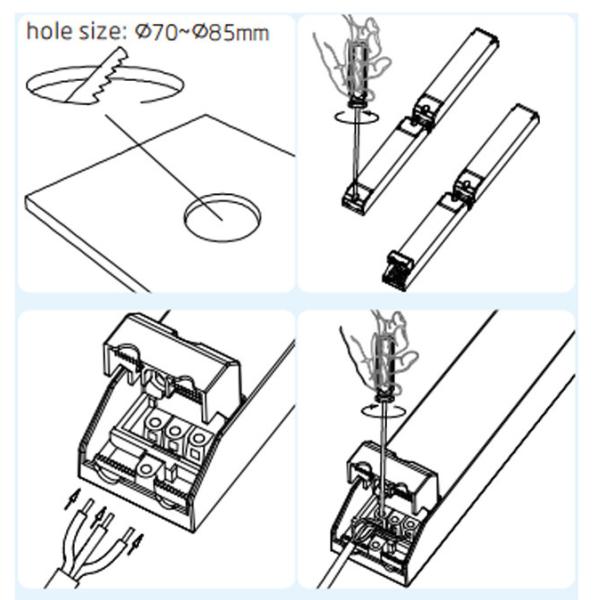 hole size: Ø70~Ø85mm