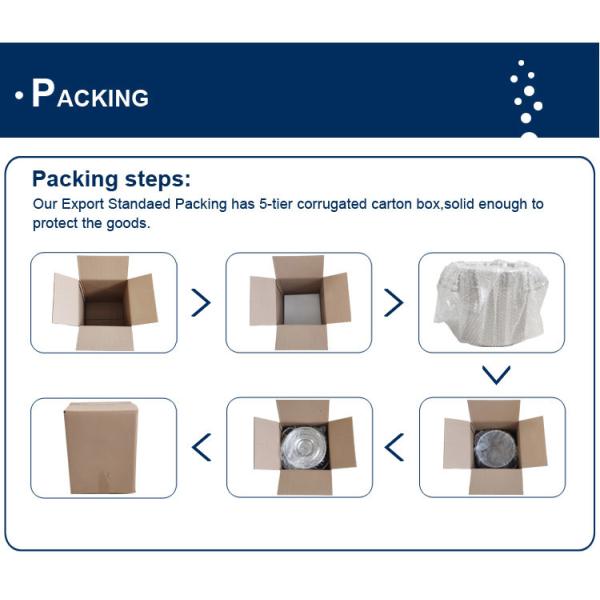 • PACKING

Packing steps:

Our Export Standaed Packing has 5-tier corrugated carton box,solid enough to protect the goods.