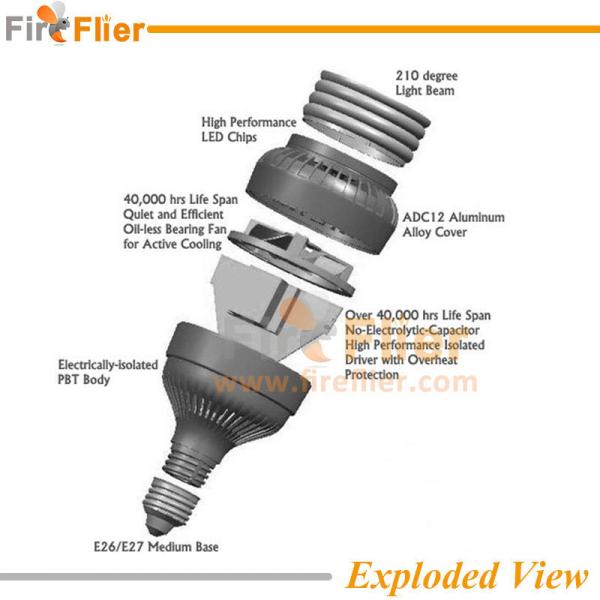 FireFlier

210 degree Light Beam

High Performance LED Chips

40,000 hrs Life Span Quiet and Efficient Oil-less Bearing Fan for Active Cooling

ADC12 Aluminum Alloy Cover

Over 40,000 hrs Life Span No-Electrolytic-Capacitor High Performance Isolated Driver with Overheat Protection

FireFlier
www.fireflier.com

Electrically-isolated PBT Body

E26/E27 Medium Base

Exploded View