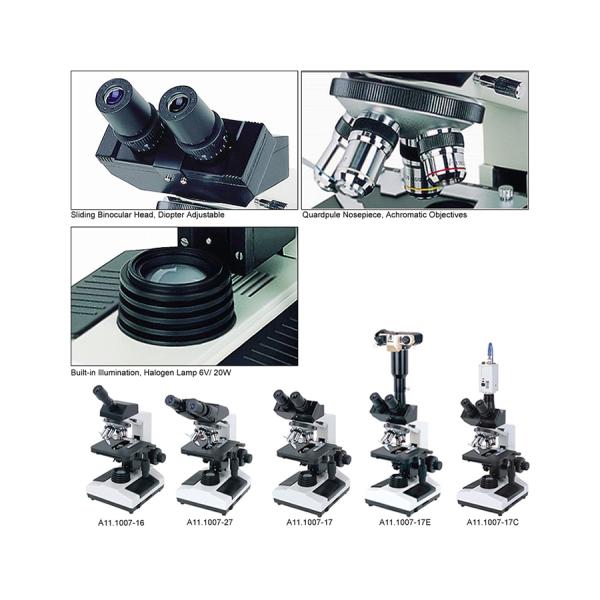 Sliding Binocular Head, Diopter Adjustable

Quardpule Nosepiece, Achromatic Objectives

Built-in Illumination, Halogen Lamp 6V/ 20W

A11.1007-16

A11.1007-27

A11.1007-17

A11.1007-17E

A11.1007-17C