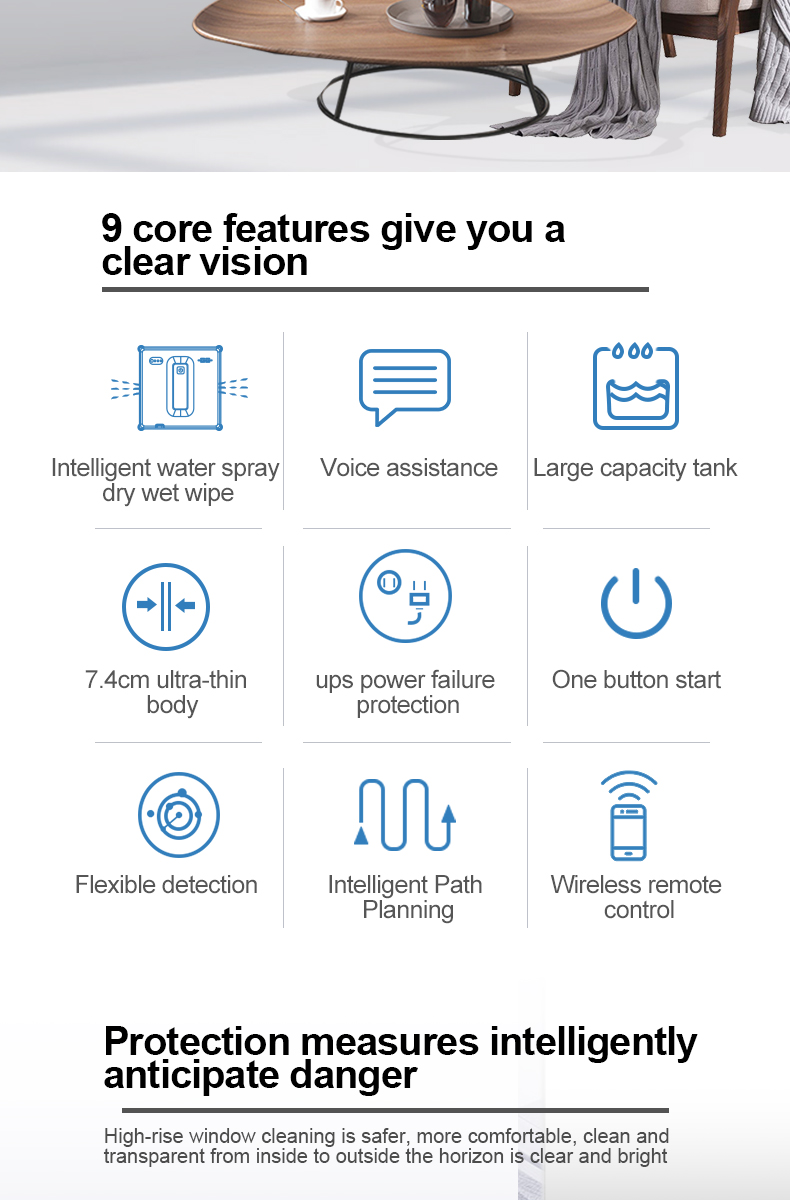 9 core features give you a clear vision

Intelligent water spray dry wet wipe

Voice assistance

Large capacity tank

7.4cm ultra-thin body

ups power failure protection

One button start

Flexible detection

Intelligent Path Planning

Wireless remote control

Protection measures intelligently anticipate danger

High-rise window cleaning is safer, more comfortable, clean and transparent from inside to outside the horizon is clear and bright