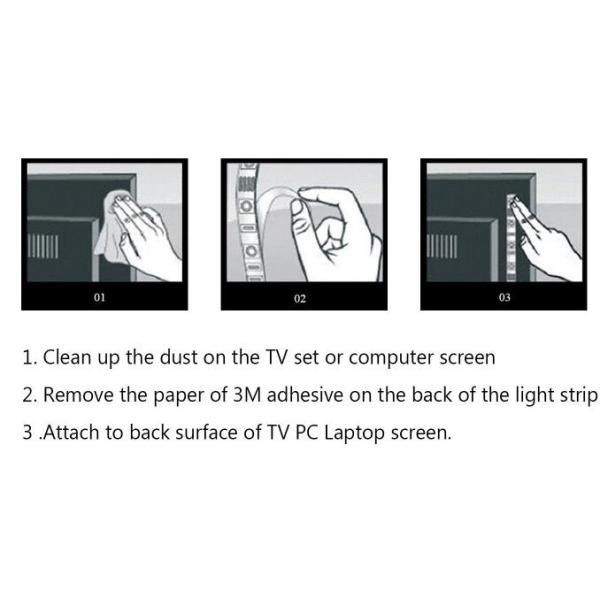 01

02

03

1. Clean up the dust on the TV set or computer screen

2. Remove the paper of 3M adhesive on the back of the light strip

3 .Attach to back surface of TV PC Laptop screen.