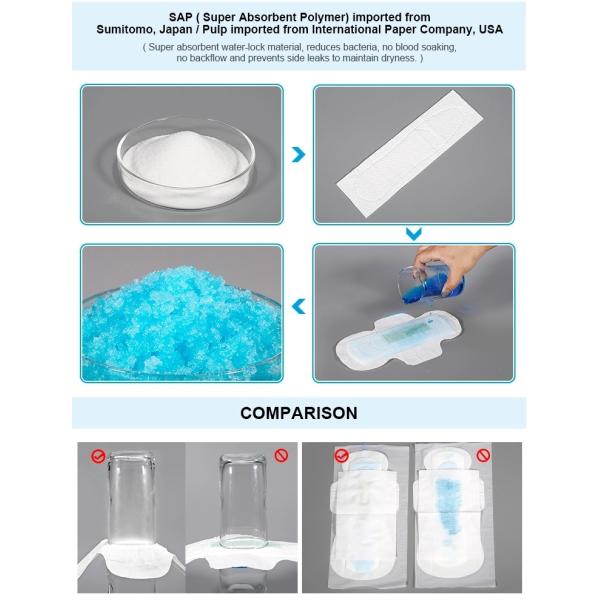 SAP ( Super Absorbent Polymer) imported from Sumitomo, Japan / Pulp imported from International Paper Company, USA

( Super absorbent water-lock material, reduces bacteria, no blood soaking, no backflow and prevents side leaks to maintain dryness. )

COMPARISON