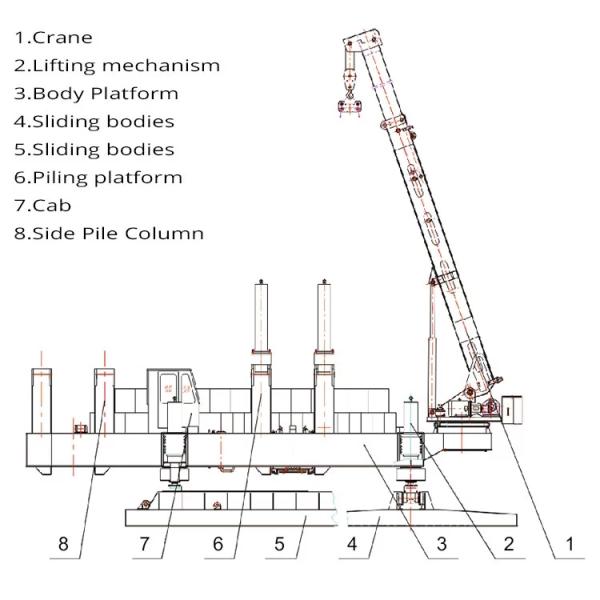 1.Crane
2.Lifting mechanism
3.Body Platform
4.Sliding bodies
5.Sliding bodies
6.Piling platform
7.Cab
8.Side Pile Column

8
7
6
5
4
3
2
1