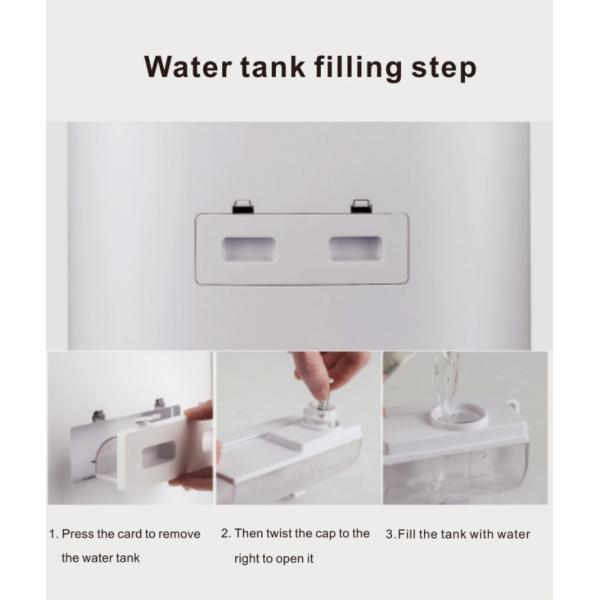 Water tank filling step

1. Press the card to remove the water tank

2. Then twist the cap to the right to open it

3.Fill the tank with water