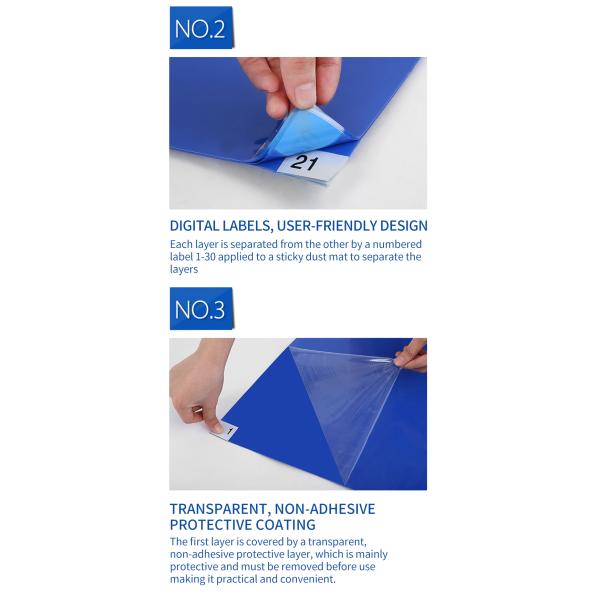 NO.2

21

DIGITAL LABELS, USER-FRIENDLY DESIGN
Each layer is separated from the other by a numbered label 1-30 applied to a sticky dust mat to separate the layers

NO.3

1

TRANSPARENT, NON-ADHESIVE PROTECTIVE COATING
The first layer is covered by a transparent, non-adhesive protective layer, which is mainly protective and must be removed before use making it practical and convenient.