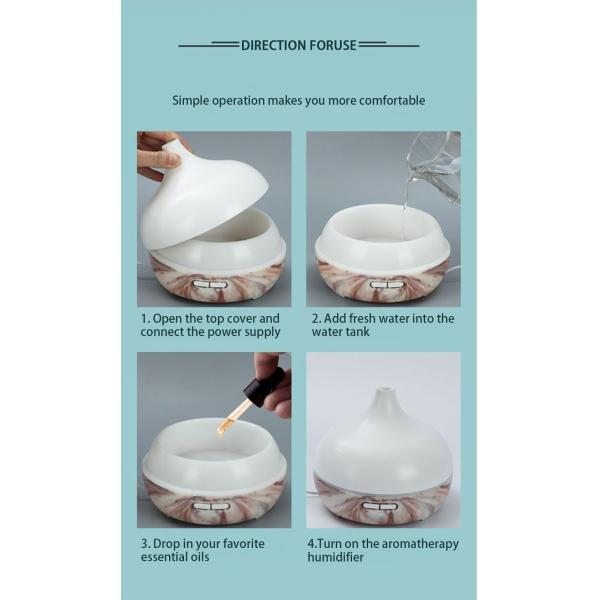 DIRECTION FORUSE

Simple operation makes you more comfortable

1. Open the top cover and connect the power supply

2. Add fresh water into the water tank

3. Drop in your favorite essential oils

4.Turn on the aromatherapy humidifier